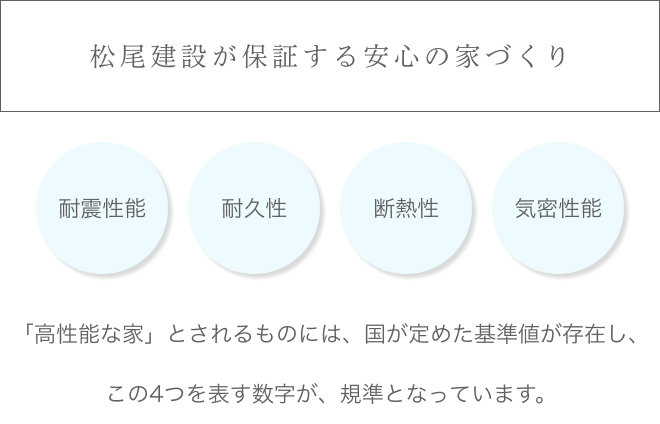 松尾建設が保証する安心の家づくり

耐震性能

耐久性

断熱性

気密性能

「高性能な家」とされるものには、国が定めた基準値が存在し、

この4つを表す数字が、規準となっています。